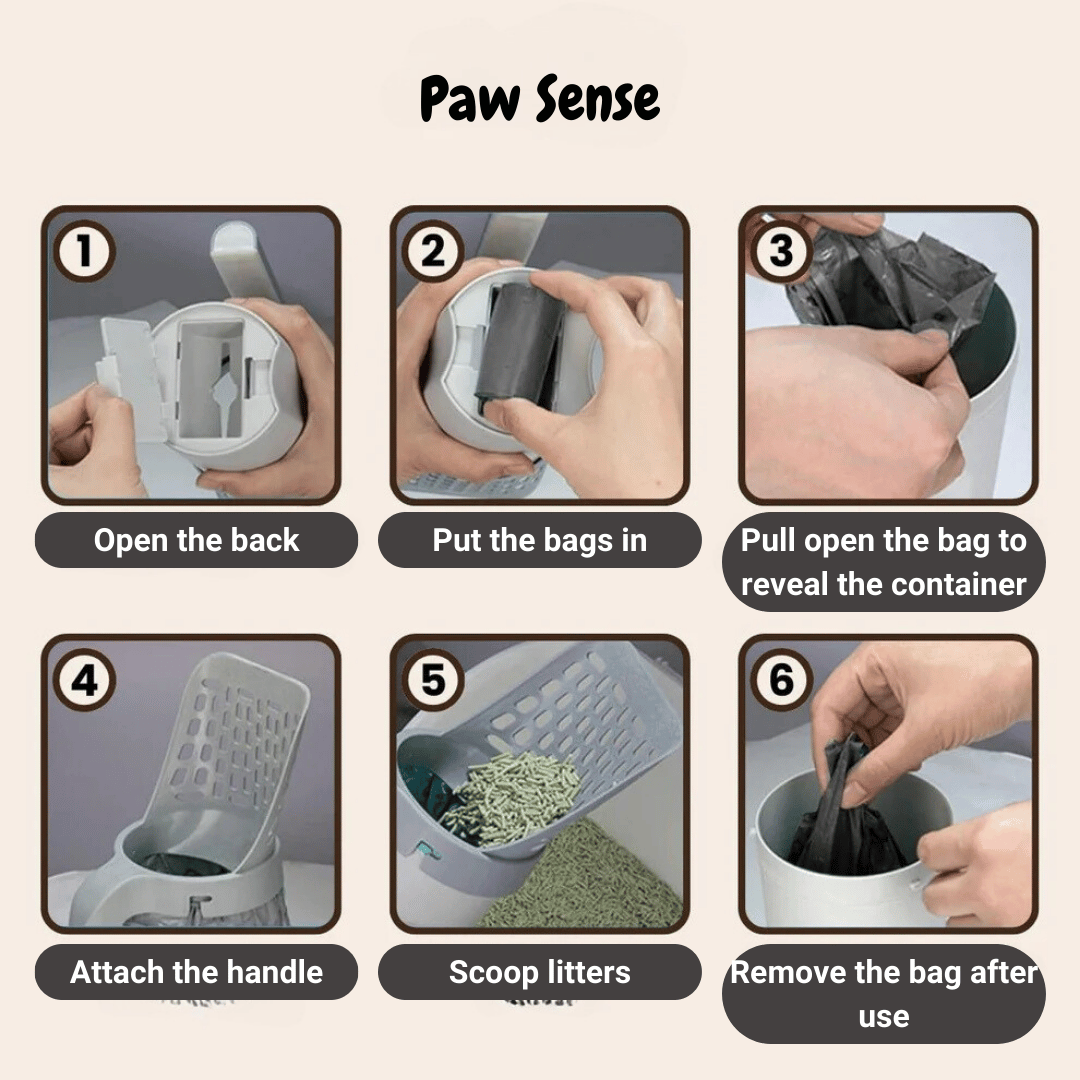 Paw Sense

1

Open the back

2

Put the bags in

3

Pull open the bag to reveal the container

4

Attach the handle

5

Scoop litters

6

Remove the bag after use